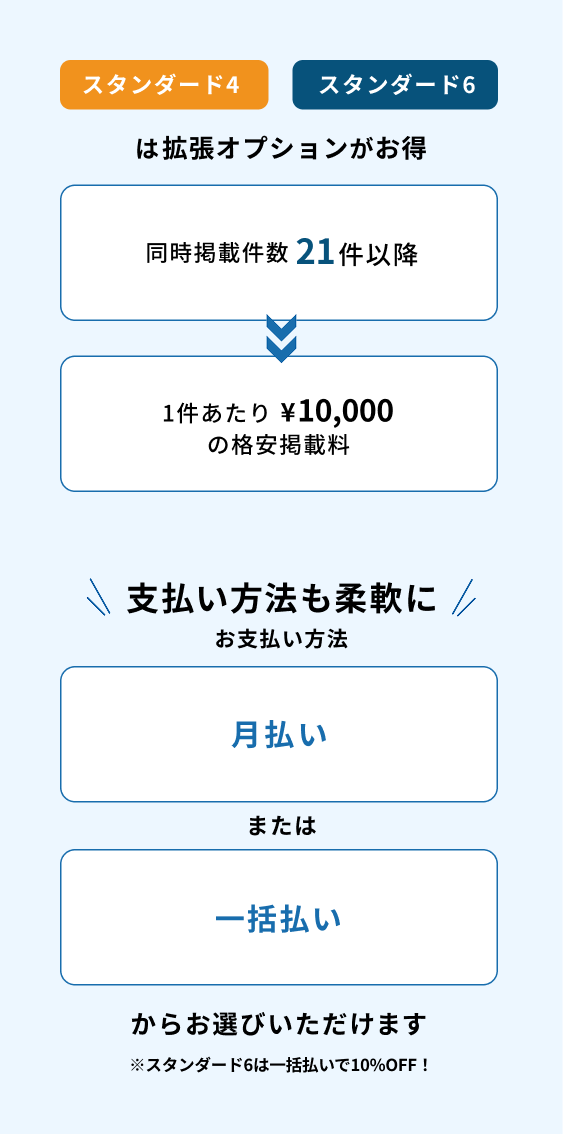 スタンダード4

スタンダード6

は拡張オプションがお得

同時掲載件数 21件以降

1件あたり ¥10,000
の格安掲載料

支払い方法も柔軟に

お支払い方法

月払い

または

一括払い

からお選びいただけます

※スタンダード6は一括払いで10%OFF！